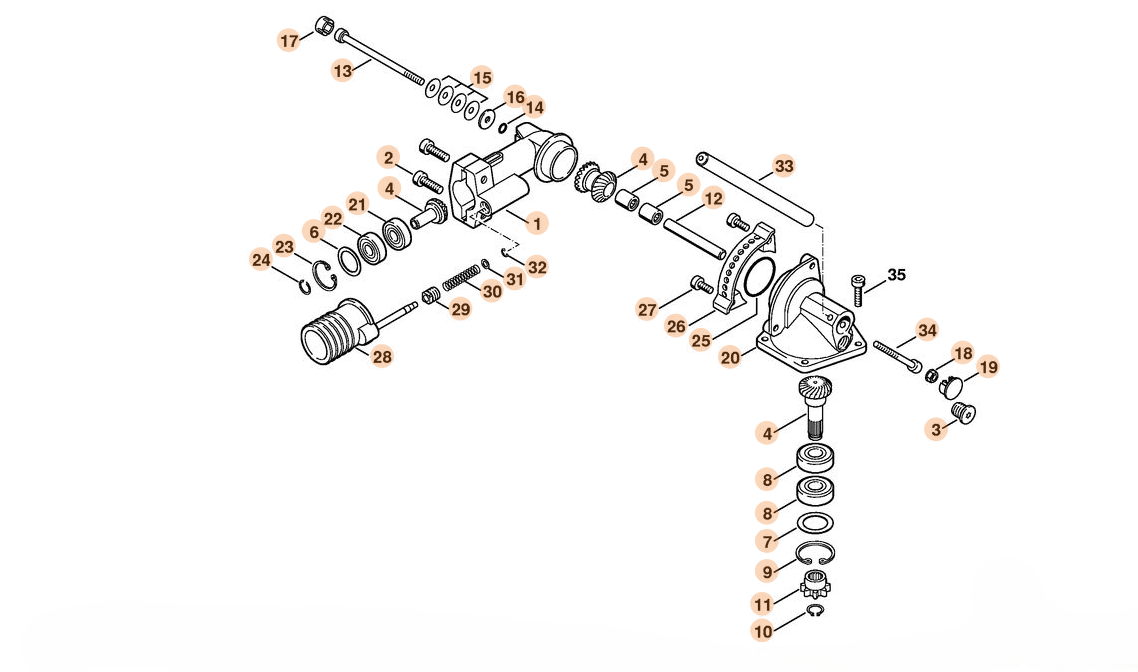 17
13
15
16
14
2
4
21
22
6
23
24
1
32
31
30
29
28
4
5
5
12
33
27
26
25
20
35
34
18
19
3
4
8
8
7
9
11
10